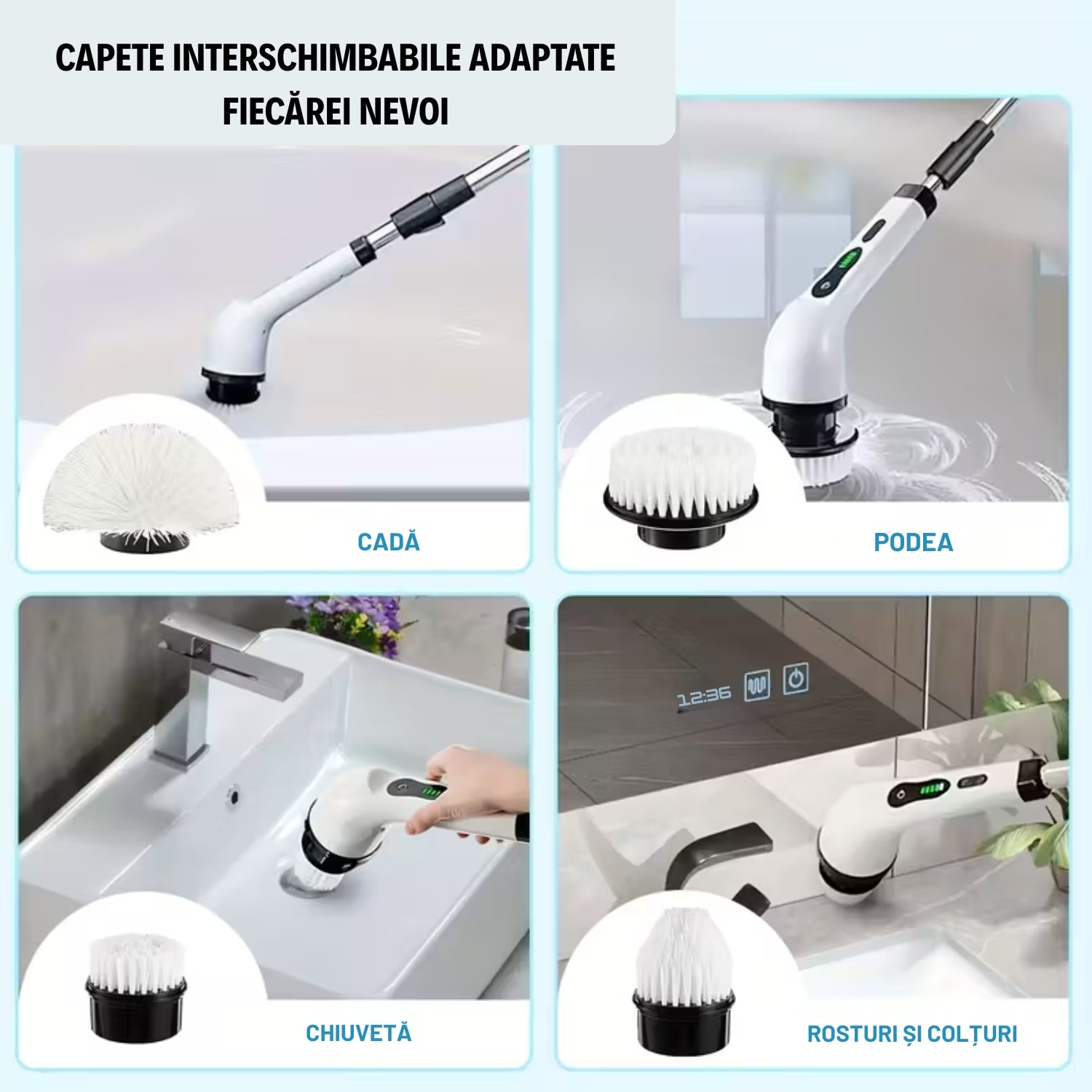 CAPETE INTERSCHIMBABILE ADAPTATE FIECĂREI NEVOI

CADĂ

PODEA

12:36

CHIUVETĂ

ROSTURI ȘI COLȚURI