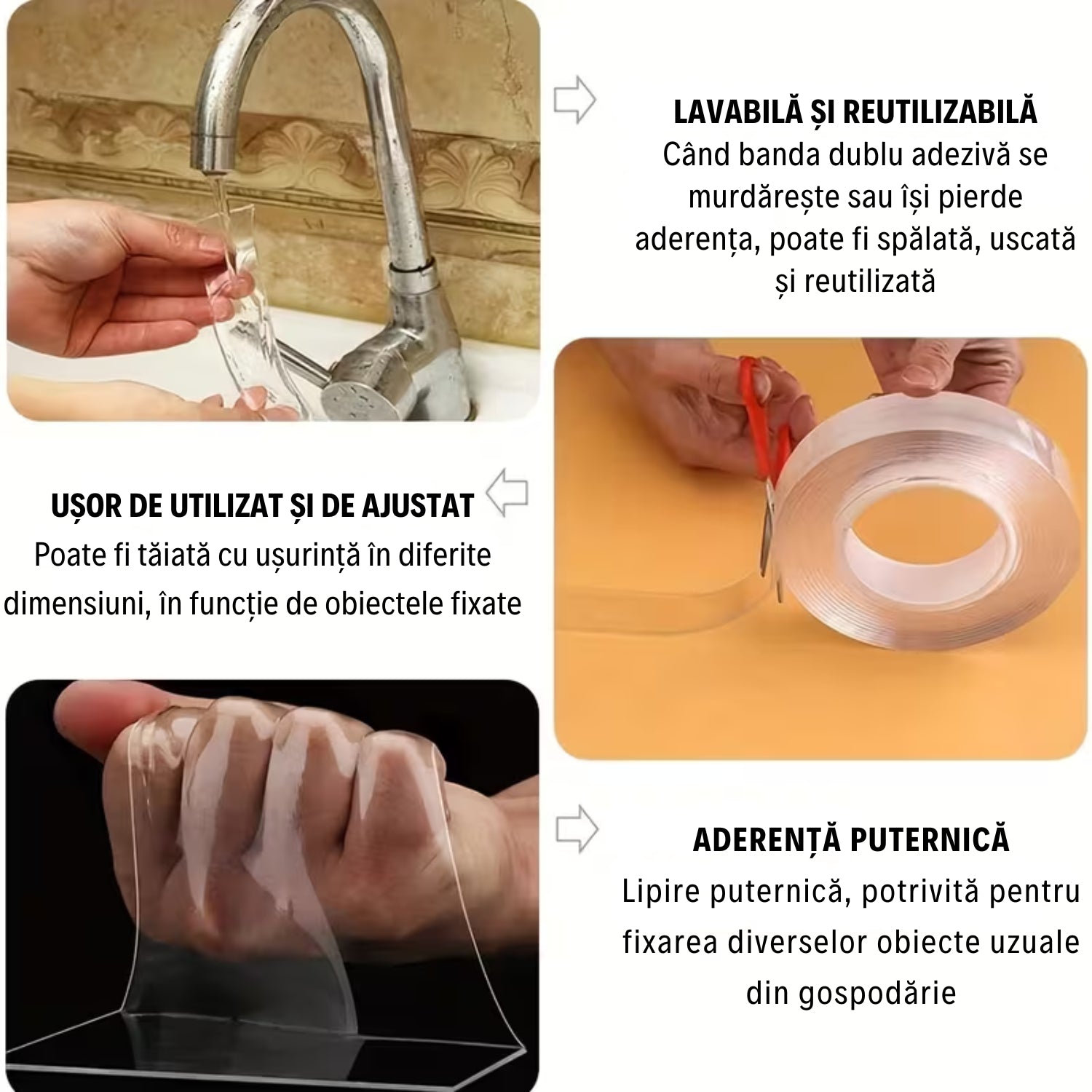 LAVABILĂ ȘI REUTILIZABILĂ
Când banda dublu adezivă se murdărește sau își pierde aderența, poate fi spălată, uscată și reutilizată

UȘOR DE UTILIZAT ȘI DE AJUSTAT
Poate fi tăiată cu ușurință în diferite dimensiuni, în funcție de obiectele fixate

ADERENȚĂ PUTERNICĂ
Lipire puternică, potrivită pentru fixarea diverselor obiecte uzuale din gospodărie