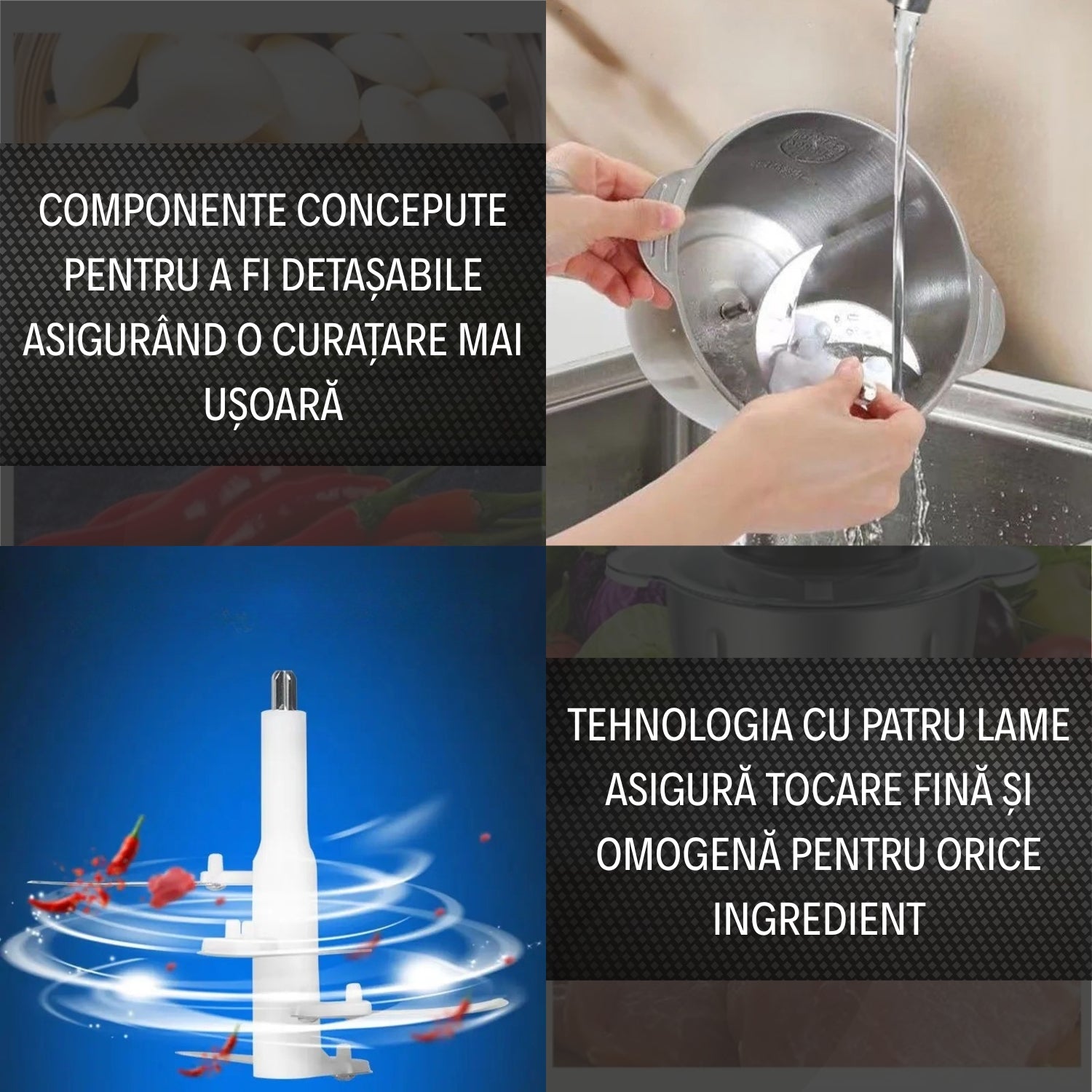 COMPONENTE CONCEPUTE PENTRU A FI DETAȘABILE ASIGURÂND O CURAȚARE MAI UȘOARĂ

TEHNOLOGIA CU PATRU LAME ASIGURĂ TOCARE FINĂ ȘI OMOGENĂ PENTRU ORICE INGREDIENT