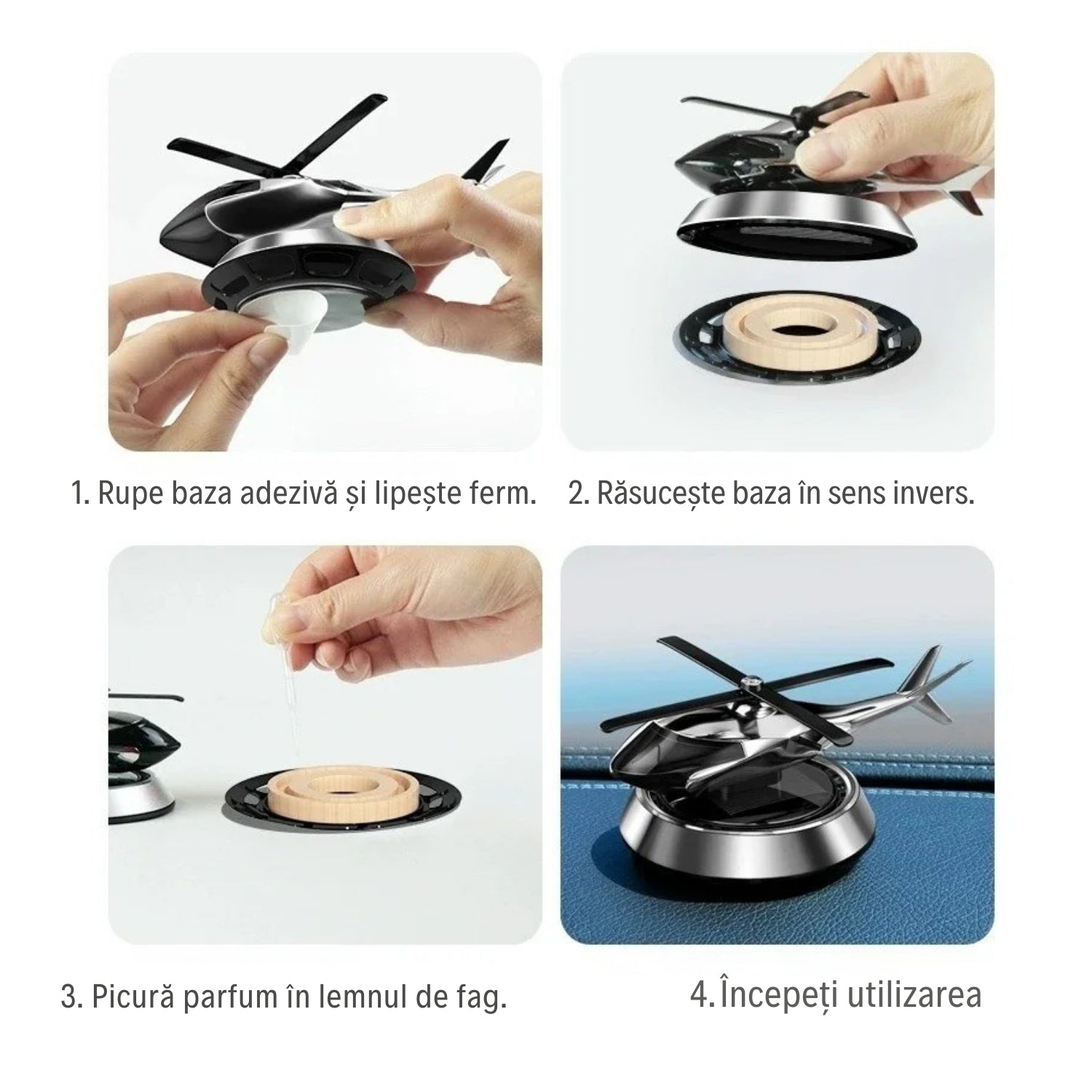 1. Rupe baza adezivă și lipește ferm.

2. Răsucește baza în sens invers.

3. Picură parfum în lemnul de fag.

4. Începeți utilizarea