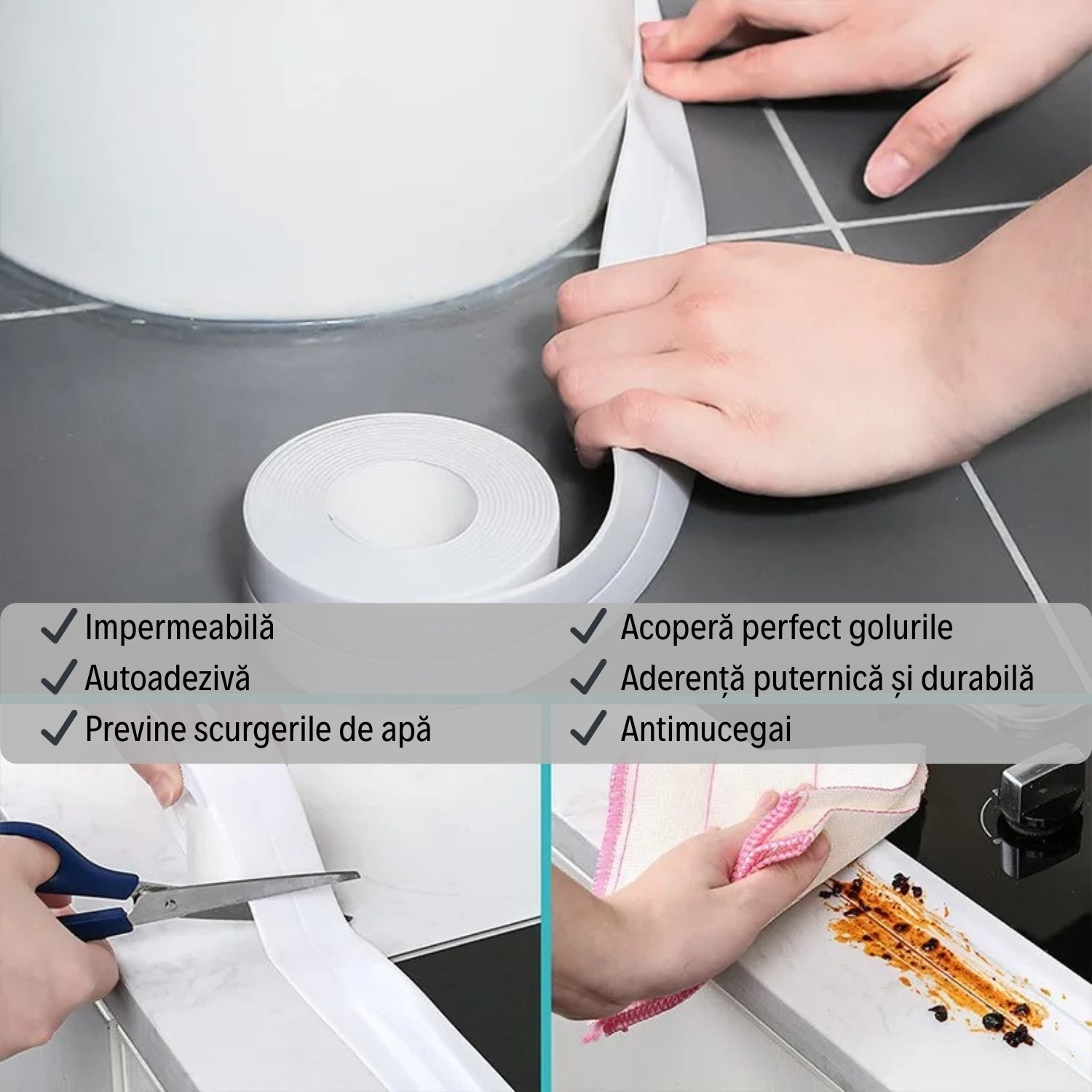 ✓ Impermeabilă
✓ Autoadezivă
✓ Previne scurgerile de apă

✓ Acoperă perfect golurile
✓ Aderență puternică și durabilă
✓ Antimucegai