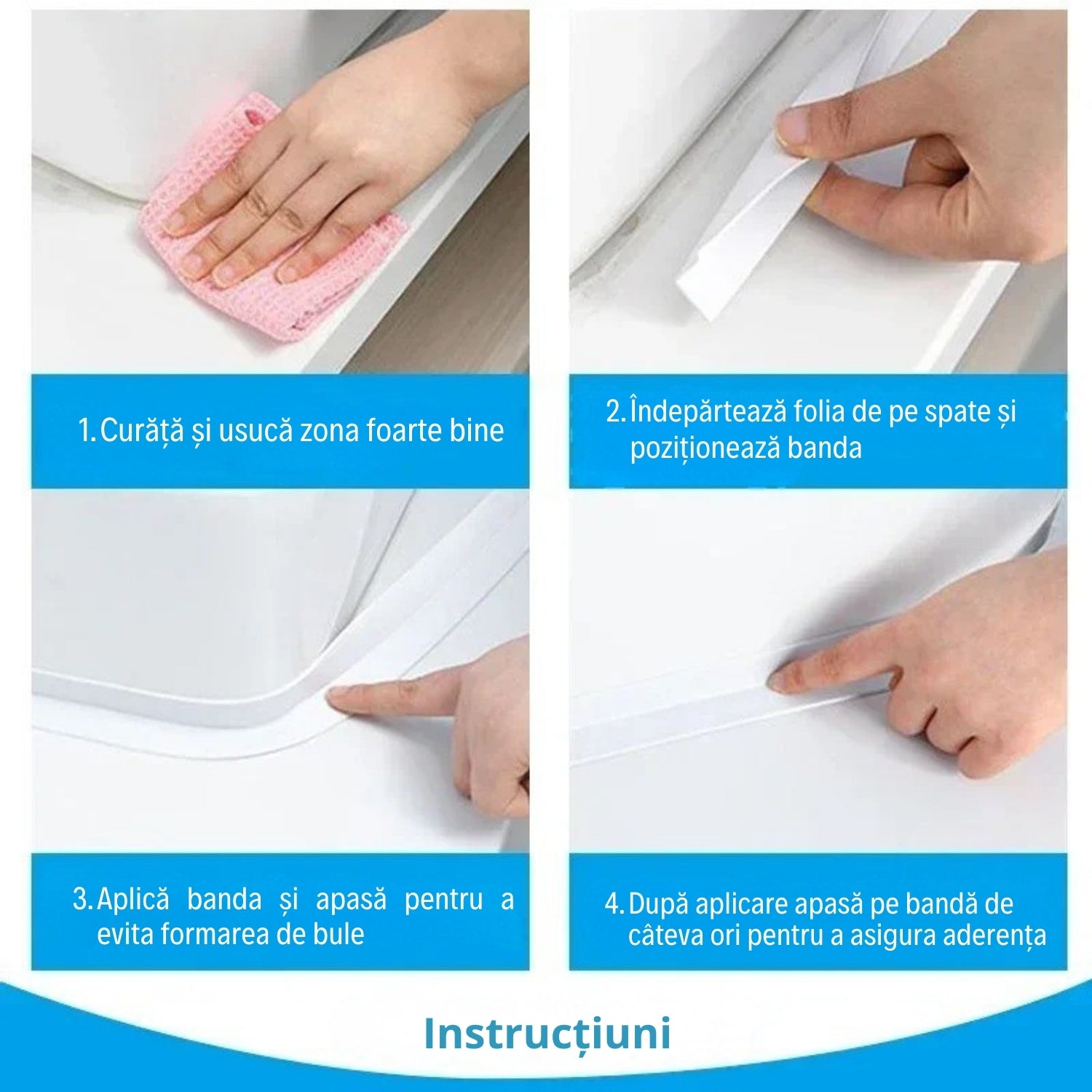 1. Curăță și usucă zona foarte bine

2. Îndepărtează folia de pe spate și poziționează banda

3. Aplică banda și apasă pentru a evita formarea de bule

4. După aplicare apasă pe bandă de câteva ori pentru a asigura aderența

Instrucțiuni