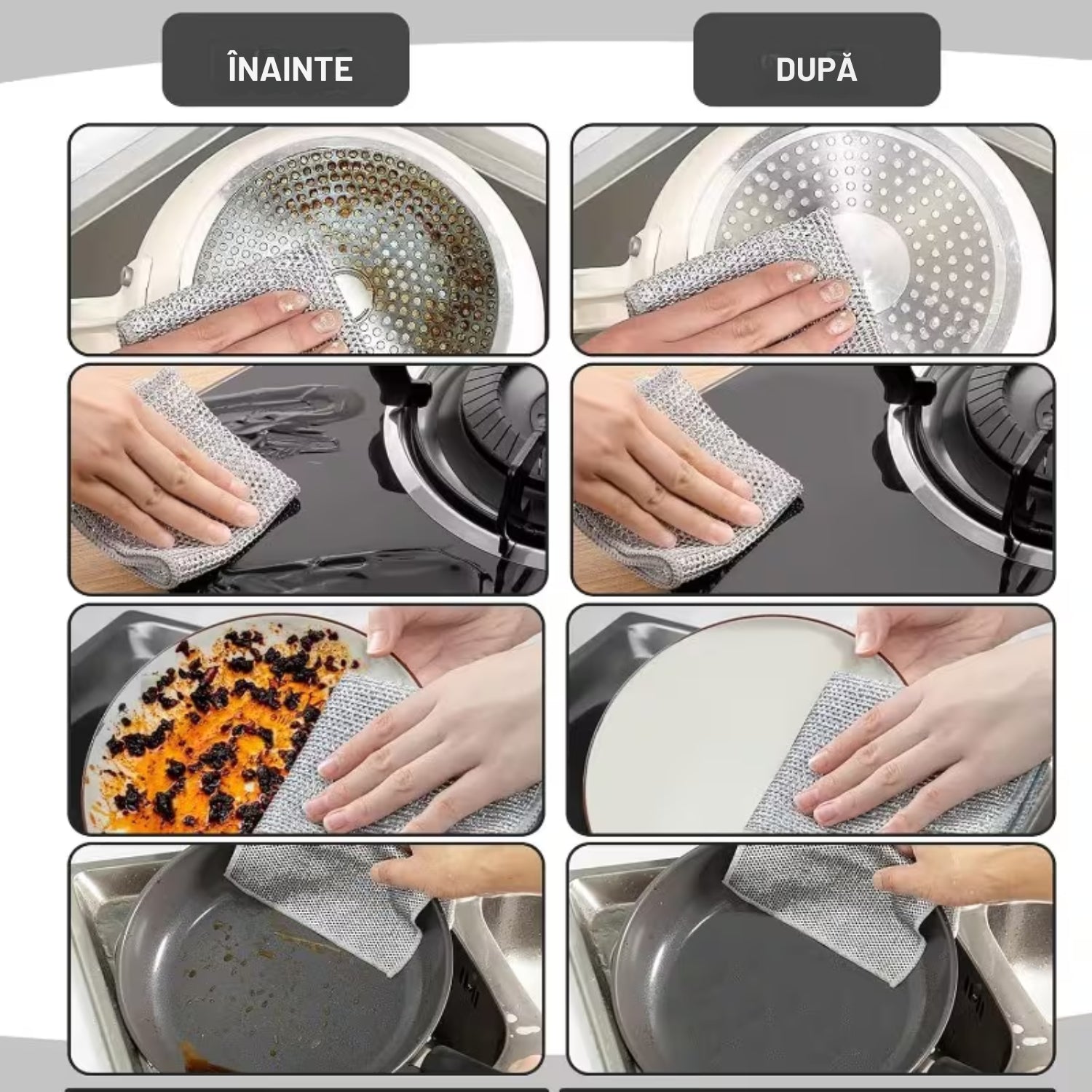 ÎNAINTE

DUPĂ