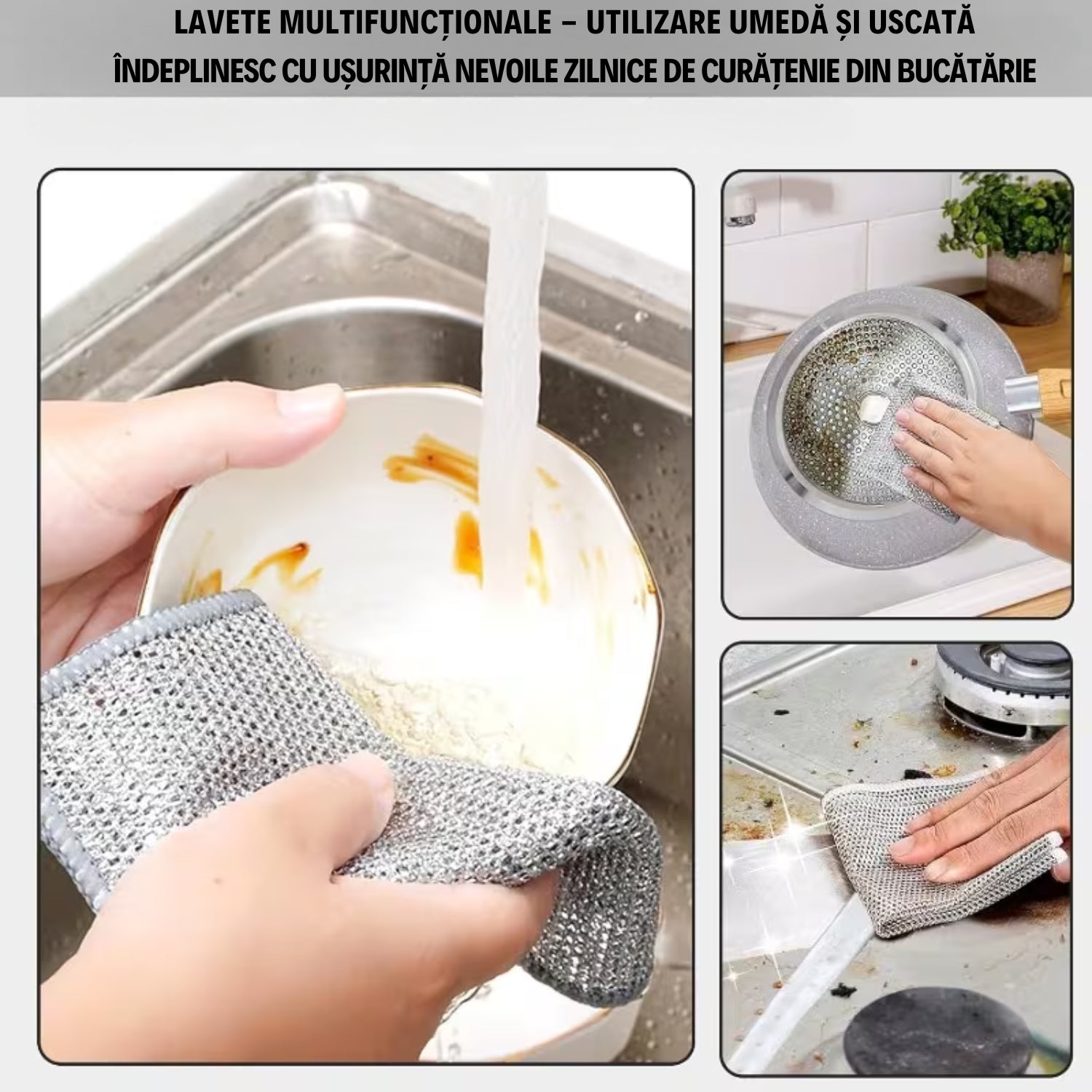 LAVETE MULTIFUNCȚIONALE – UTILIZARE UMEDĂ ȘI USCATĂ
ÎNDEPLINESC CU UȘURINȚĂ NEVOILE ZILNICE DE CURĂȚENIE DIN BUCĂTĂRIE