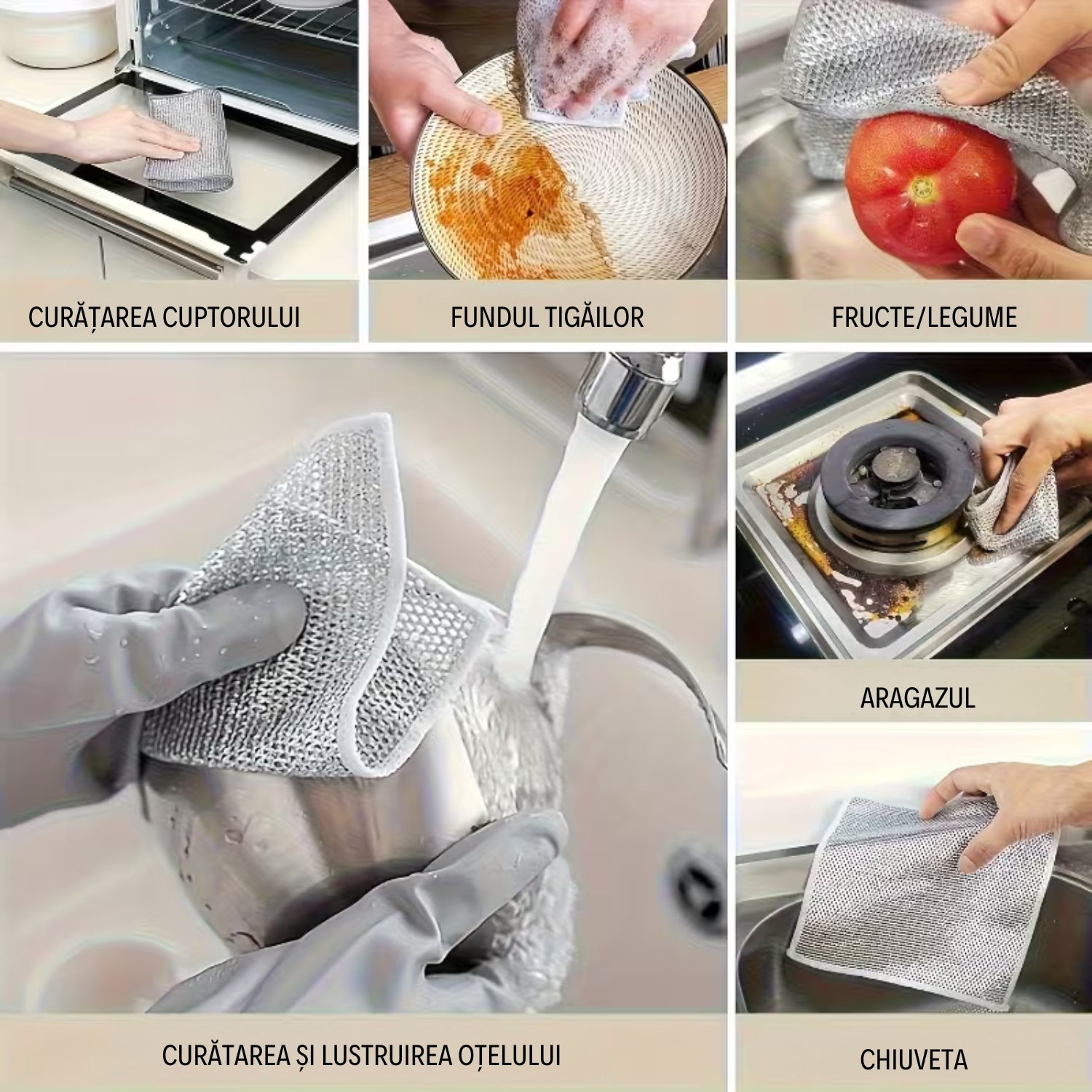 CURĂȚAREA CUPTORULUI

FUNDUL TIGĂILOR

FRUCTE/LEGUME

ARAGAZUL

CURĂTAREA ȘI LUSTRUIREA OȚELULUI

CHIUVETA