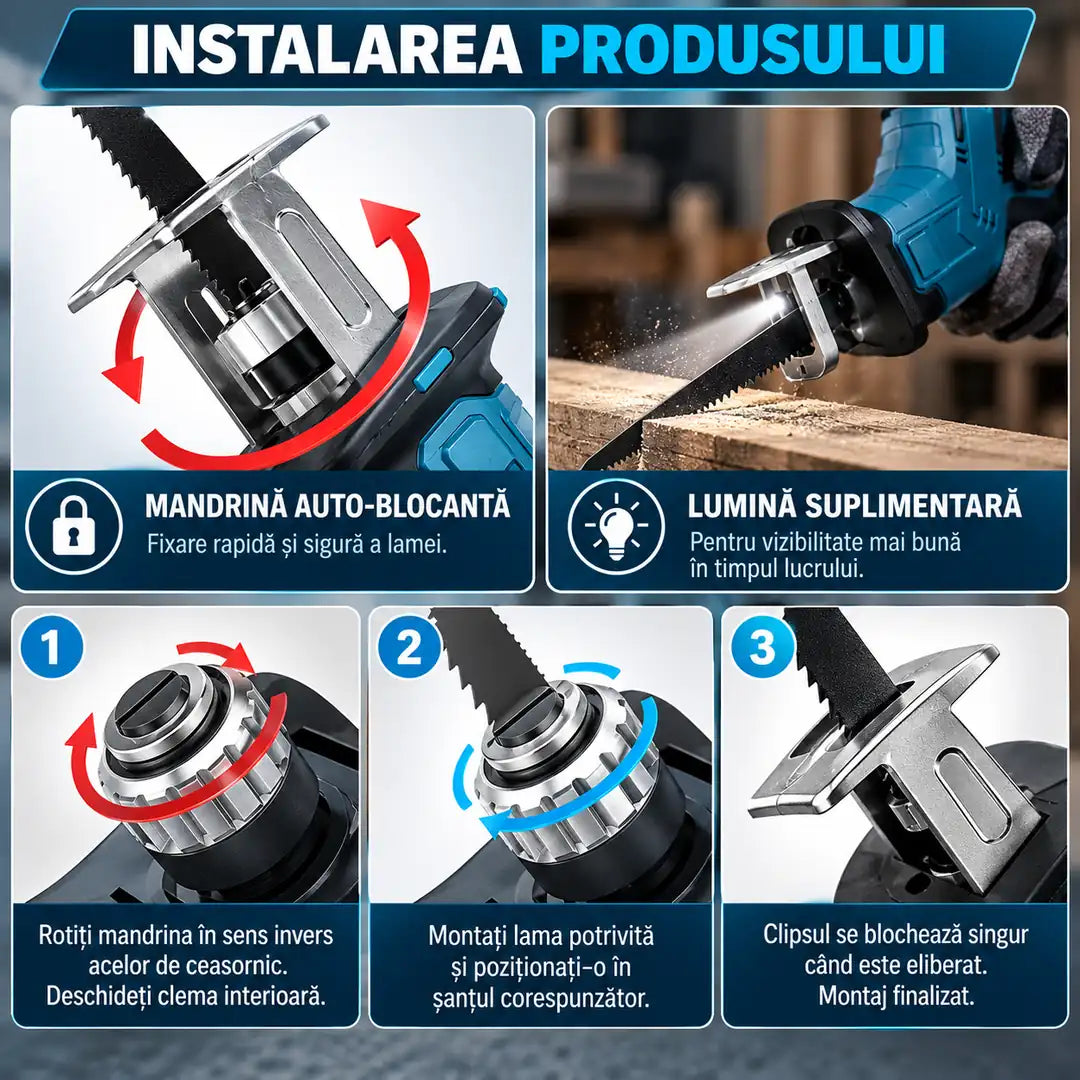 INSTALAREA PRODUSULUI

MANDRINĂ AUTO-BLOCANTĂ
Fixare rapidă și sigură a lamei.

LUMINĂ SUPLIMENTARĂ
Pentru vizibilitate mai bună în timpul lucrului.

1
Rotiți mandrina în sens invers acelor de ceasornic. Deschideți clema interioară.

2
Montați lama potrivită și poziționați-o în șanțul corespunzător.

3
Clipsul se blochează singur când este eliberat. Montaj finalizat.