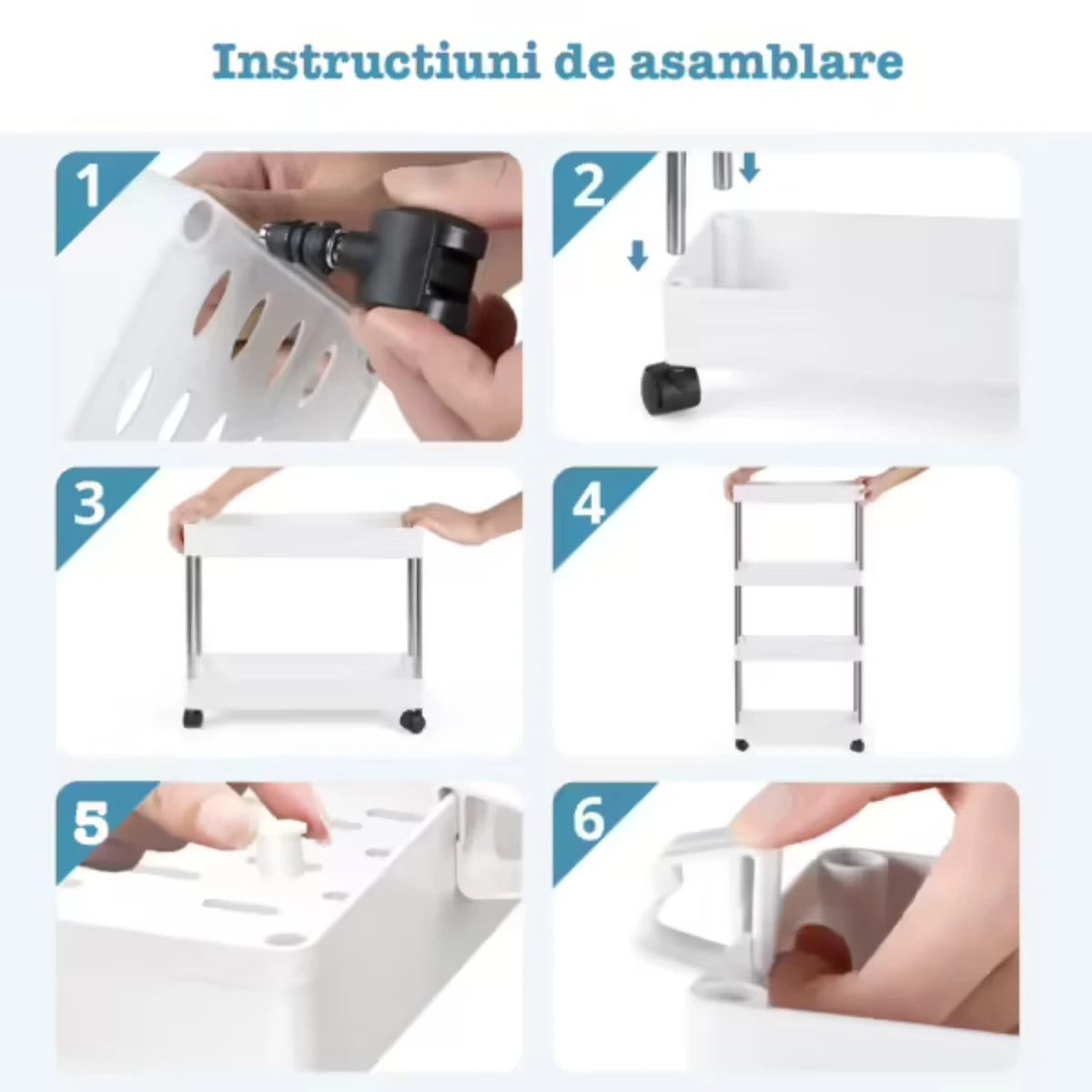 Instructiuni de asamblare

1

2

3

4

5

6